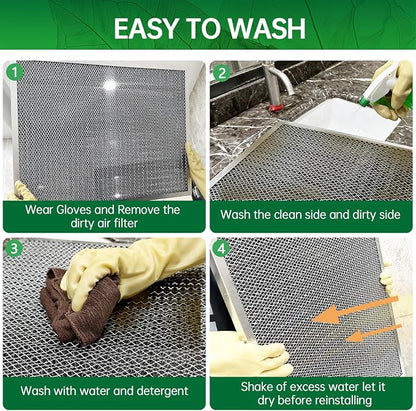 EASY TO WASH

1

Wear Gloves and Remove the dirty air filter

2

Wash the clean side and dirty side

3

Wash with water and detergent

4

Shake of excess water let it dry before reinstalling