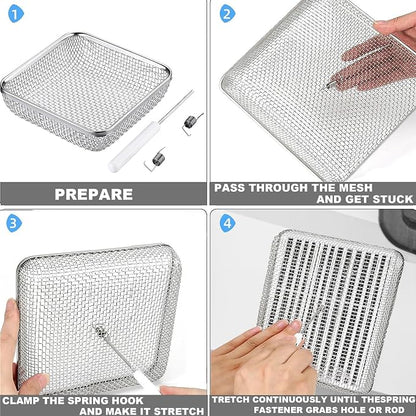 1

PREPARE

2

PASS THROUGH THE MESH AND GET STUCK

3

CLAMP THE SPRING HOOK AND MAKE IT STRETCH

4

TRETCH CONTINUOUSLY UNTIL THESPRING FASTENER GRABS HOLE OR ROD