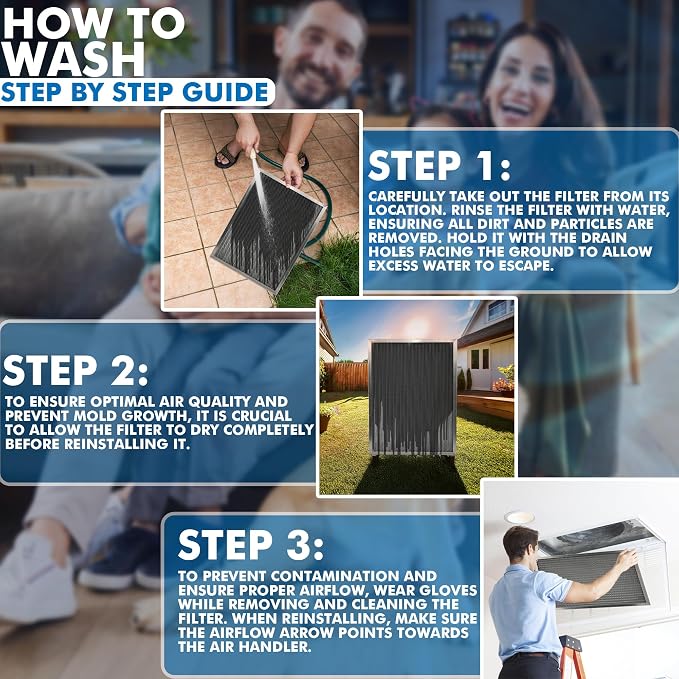 HOW TO WASH

STEP BY STEP GUIDE

STEP 1:

CAREFULLY TAKE OUT THE FILTER FROM ITS LOCATION. RINSE THE FILTER WITH WATER, ENSURING ALL DIRT AND PARTICLES ARE REMOVED. HOLD IT WITH THE DRAIN HOLES FACING THE GROUND TO ALLOW EXCESS WATER TO ESCAPE.

STEP 2:

TO ENSURE OPTIMAL AIR QUALITY AND PREVENT MOLD GROWTH, IT IS CRUCIAL TO ALLOW THE FILTER TO DRY COMPLETELY BEFORE REINSTALLING IT.

STEP 3:

TO PREVENT CONTAMINATION AND ENSURE PROPER AIRFLOW, WEAR GLOVES WHILE REMOVING AND CLEANING THE FILTER. WHEN REINSTALLING, MAKE SURE THE AIRFLOW ARROW POINTS TOWARDS THE AIR HANDLER.