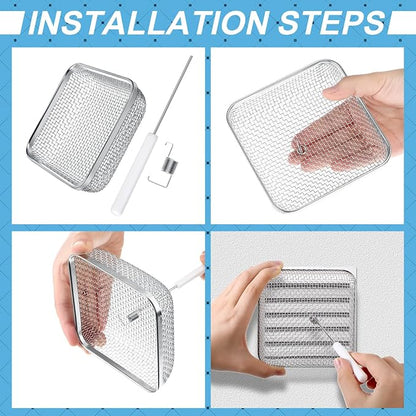 INSTALLATION STEPS