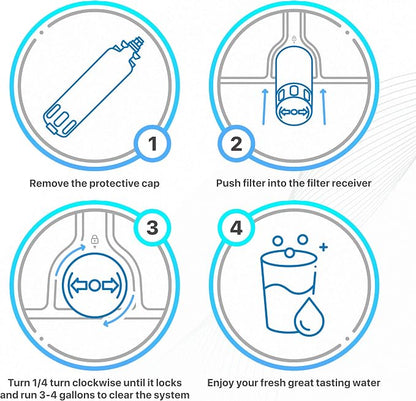 1

Remove the protective cap

2

Push filter into the filter receiver

3

Turn 1/4 turn clockwise until it locks and run 3-4 gallons to clear the system

4

Enjoy your fresh great tasting water