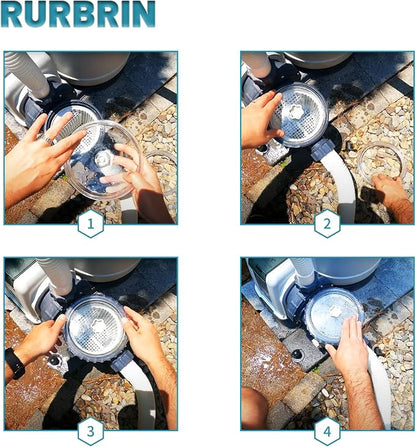 RURBRIN

1

2

3

4