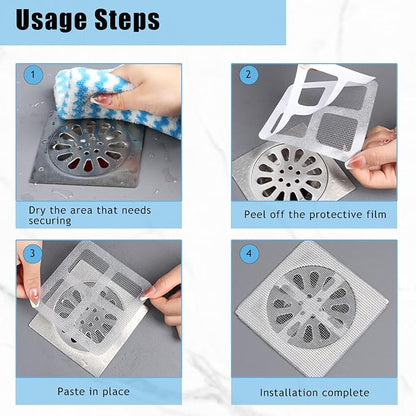 Usage Steps

1

Dry the area that needs securing

2

Peel off the protective film

3

Paste in place

4

Installation complete