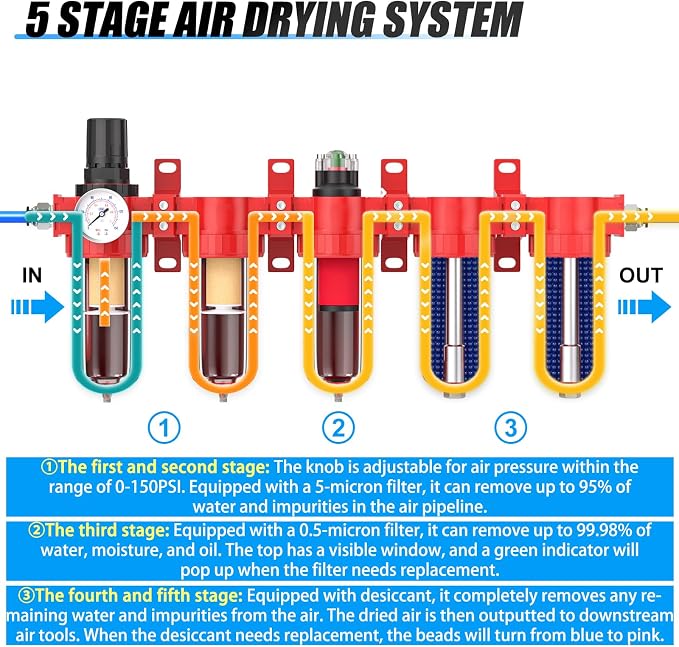 5 STAGE AIR DRYING SYSTEM

IN

OUT

①

②

③

①The first and second stage: The knob is adjustable for air pressure within the range of 0-150PSI. Equipped with a 5-micron filter, it can remove up to 95% of water and impurities in the air pipeline.

②The third stage: Equipped with a 0.5-micron filter, it can remove up to 99.98% of water, moisture, and oil. The top has a visible window, and a green indicator will pop up when the filter needs replacement.

③The fourth and fifth stage: Equipped with desiccant, it completely removes any remaining water and impurities from the air. The dried air is then outputted to downstream air tools. When the desiccant needs replacement, the beads will turn from blue to pink.