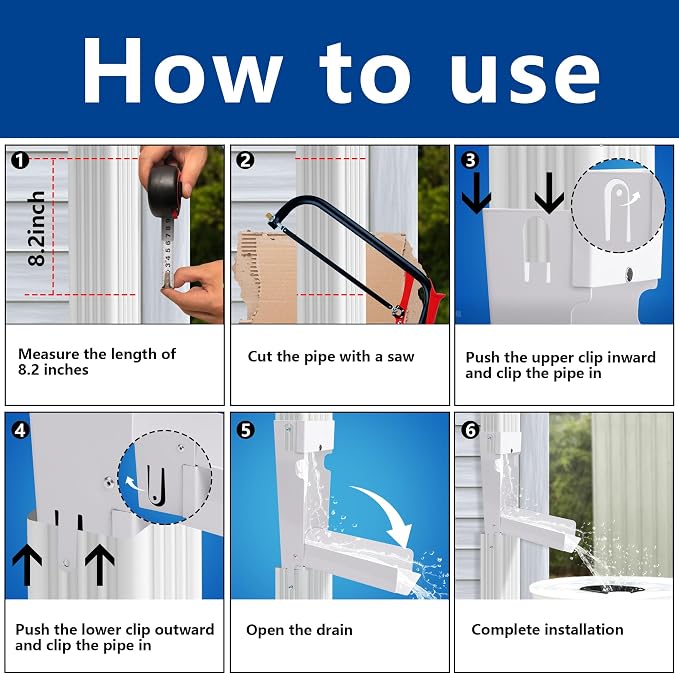 How to use

1

8.2inch

Measure the length of 8.2 inches

2

Cut the pipe with a saw

3

Push the upper clip inward and clip the pipe in

4

Push the lower clip outward and clip the pipe in

5

Open the drain

6

Complete installation