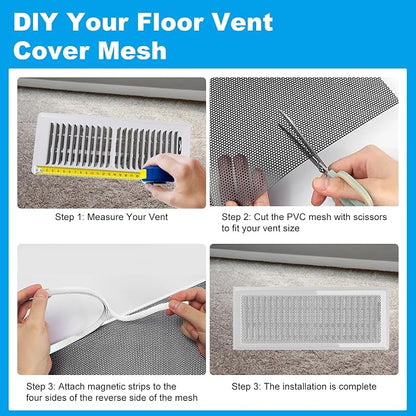 DIY Your Floor Vent Cover Mesh

Step 1: Measure Your Vent

Step 2: Cut the PVC mesh with scissors to fit your vent size

Step 3: Attach magnetic strips to the four sides of the reverse side of the mesh

Step 3: The installation is complete