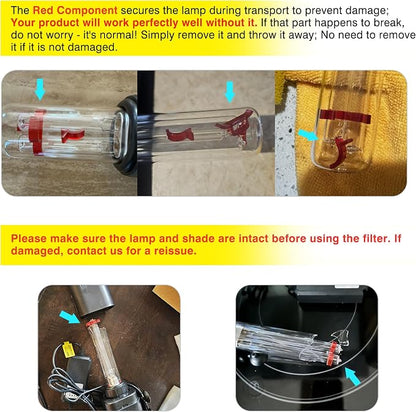 The Red Component secures the lamp during transport to prevent damage; Your product will work perfectly well without it. If that part happens to break, do not worry - it's normal! Simply remove it and throw it away; No need to remove it if it is not damaged.

Please make sure the lamp and shade are intact before using the filter. If damaged, contact us for a reissue.