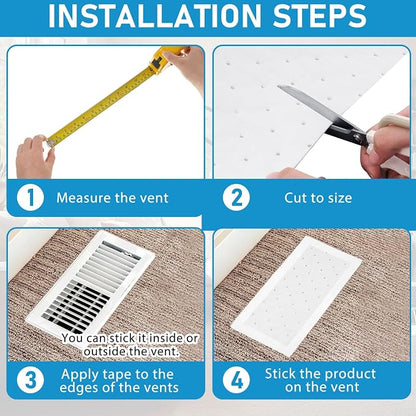 INSTALLATION STEPS

1 Measure the vent

2 Cut to size

You can stick it inside or outside the vent.

3 Apply tape to the edges of the vents

4 Stick the product on the vent