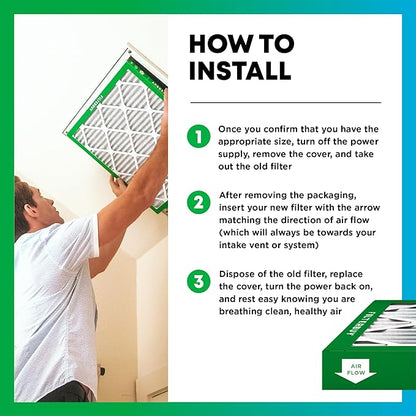 HOW TO INSTALL

1 Once you confirm that you have the appropriate size, turn off the power supply, remove the cover, and take out the old filter

2 After removing the packaging, insert your new filter with the arrow matching the direction of air flow (which will always be towards your intake vent or system)

3 Dispose of the old filter, replace the cover, turn the power back on, and rest easy knowing you are breathing clean, healthy air

FILTERBUY

FILTERBUY

AIR FLOW