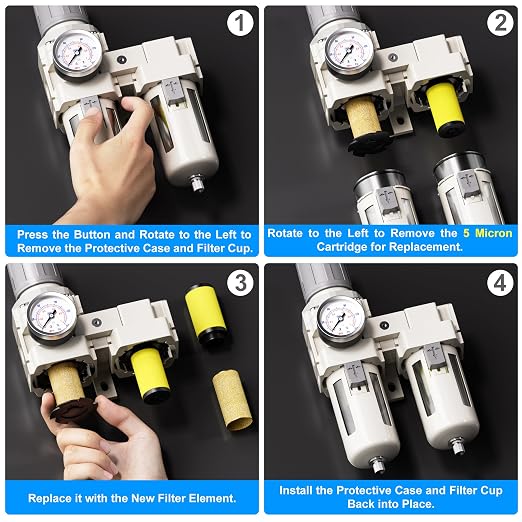 1

Press the Button and Rotate to the Left to Remove the Protective Case and Filter Cup.

2

Rotate to the Left to Remove the 5 Micron Cartridge for Replacement.

3

Replace it with the New Filter Element.

4

Install the Protective Case and Filter Cup Back into Place.