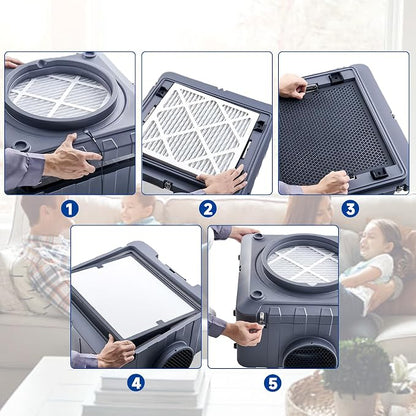 1
2
3
4
5