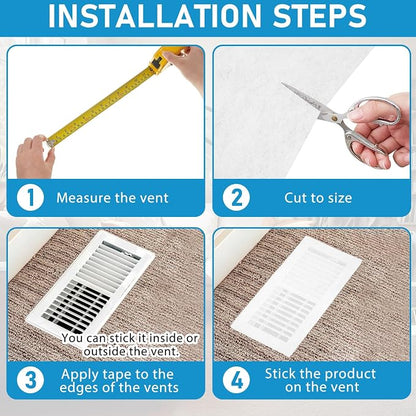 INSTALLATION STEPS

1 Measure the vent

2 Cut to size

You can stick it inside or outside the vent.

3 Apply tape to the edges of the vents

4 Stick the product on the vent