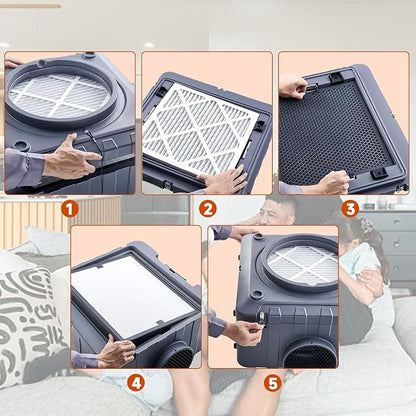 1

2

3

4

5