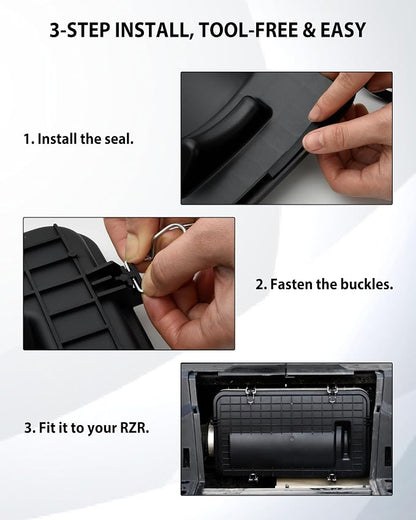 3-STEP INSTALL, TOOL-FREE & EASY

1. Install the seal.

2. Fasten the buckles.

3. Fit it to your RZR.