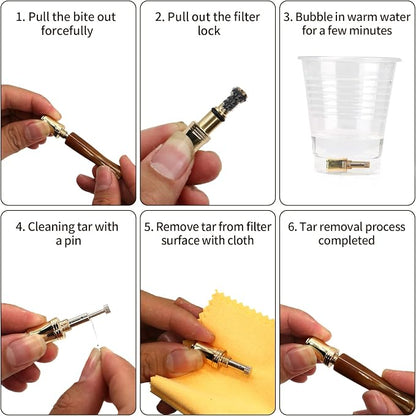 1. Pull the bite out forcefully

2. Pull out the filter lock

3. Bubble in warm water for a few minutes

4. Cleaning tar with a pin

5. Remove tar from filter surface with cloth

6. Tar removal process completed