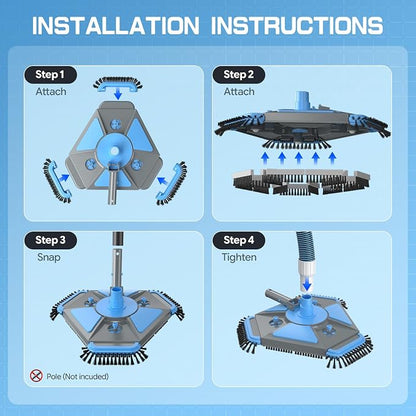 INSTALLATION INSTRUCTIONS

Step 1
Attach

Step 2
Attach

Step 3
Snap

Pole (Not incuded)

Step 4
Tighten