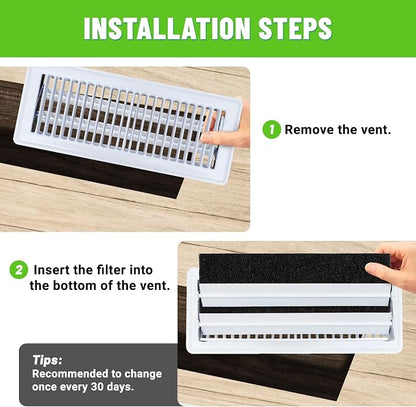 INSTALLATION STEPS

1 Remove the vent.

2 Insert the filter into the bottom of the vent.

Tips:
Recommended to change once every 30 days.