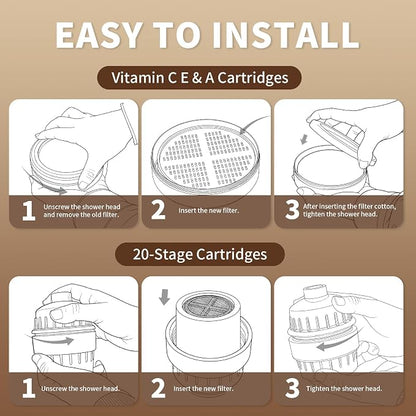 EASY TO INSTALL

Vitamin C E & A Cartridges

1 Unscrew the shower head and remove the old filter.

2 Insert the new filter.

3 After inserting the filter cotton, tighten the shower head.

20-Stage Cartridges

1 Unscrew the shower head.

2 Insert the new filter.

3 Tighten the shower head.