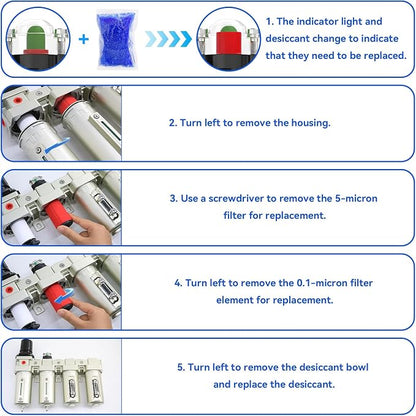 +

1. The indicator light and desiccant change to indicate that they need to be replaced.

2. Turn left to remove the housing.

3. Use a screwdriver to remove the 5-micron filter for replacement.

4. Turn left to remove the 0.1-micron filter element for replacement.

5. Turn left to remove the desiccant bowl and replace the desiccant.