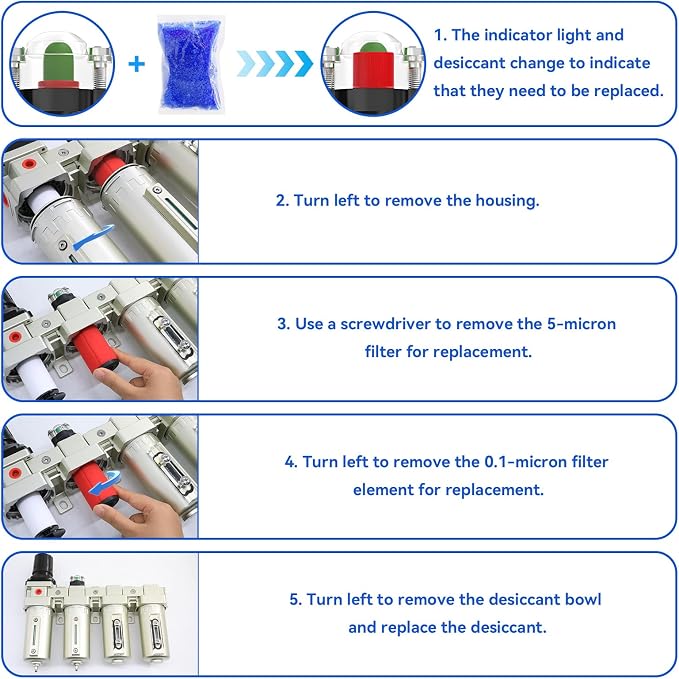 +

1. The indicator light and desiccant change to indicate that they need to be replaced.

2. Turn left to remove the housing.

3. Use a screwdriver to remove the 5-micron filter for replacement.

4. Turn left to remove the 0.1-micron filter element for replacement.

5. Turn left to remove the desiccant bowl and replace the desiccant.