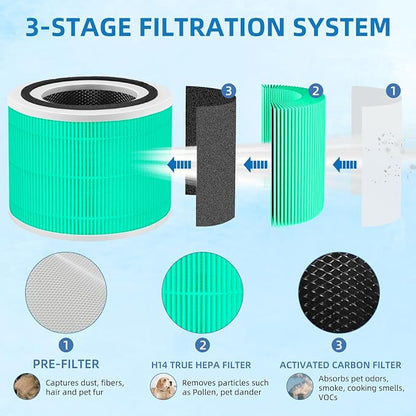 3-STAGE FILTRATION SYSTEM

3

2

1

1
PRE-FILTER
Captures dust, fibers, hair and pet fur

2
H14 TRUE HEPA FILTER
Removes particles such as Pollen, pet dander

3
ACTIVATED CARBON FILTER
Absorbs pet odors, smoke, cooking smells, VOCs