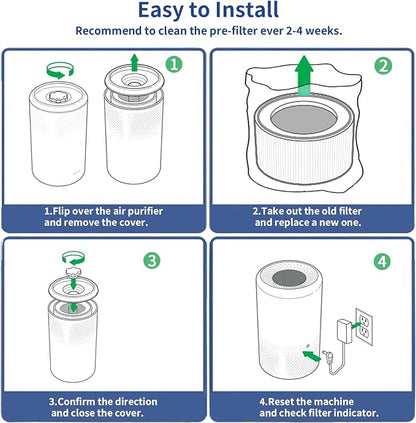 Easy to Install

Recommend to clean the pre-filter ever 2-4 weeks.

1

1.Flip over the air purifier and remove the cover.

2

2.Take out the old filter and replace a new one.

3

3.Confirm the direction and close the cover.

4

4.Reset the machine and check filter indicator.