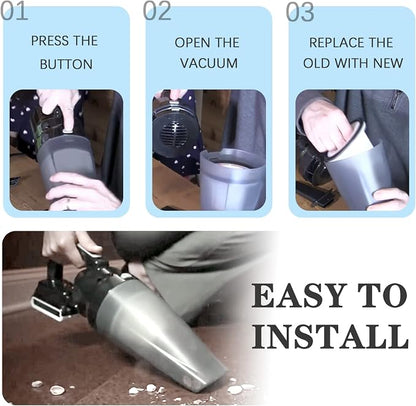 01
PRESS THE BUTTON

02
OPEN THE VACUUM

03
REPLACE THE OLD WITH NEW

EASY TO INSTALL