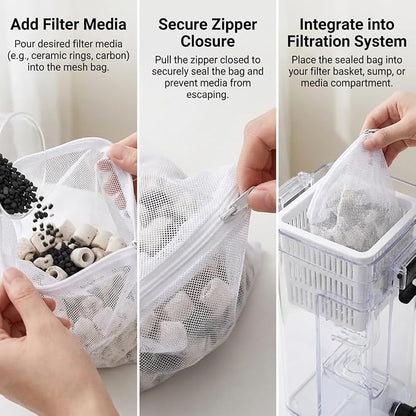 Add Filter Media

Pour desired filter media (e.g., ceramic rings, carbon) into the mesh bag.

Secure Zipper Closure

Pull the zipper closed to securely seal the bag and prevent media from escaping.

Integrate into Filtration System

Place the sealed bag into your filter basket, sump, or media compartment.