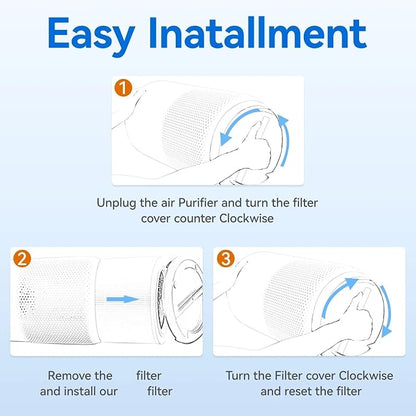 Easy Inatallment

1

Unplug the air Purifier and turn the filter cover counter Clockwise

2

Remove the filter and install our filter

3

Turn the Filter cover Clockwise and reset the filter