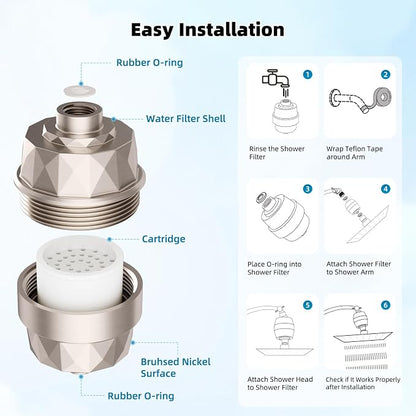 Easy Installation

Rubber O-ring

Water Filter Shell

Cartridge

Bruhsed Nickel Surface

Rubber O-ring

1
Rinse the Shower Filter

2
Wrap Teflon Tape around Arm

3
Place O-ring into Shower Filter

4
Attach Shower Filter to Shower Arm

5
Attach Shower Head to Shower Filter

6
Check if It Works Properly after Installation