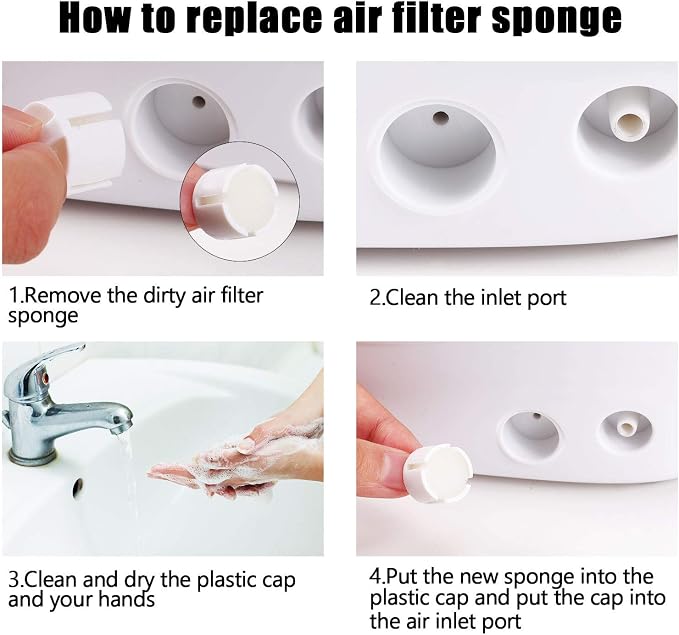 How to replace air filter sponge

1.Remove the dirty air filter sponge

2.Clean the inlet port

3.Clean and dry the plastic cap and your hands

4.Put the new sponge into the plastic cap and put the cap into the air inlet port