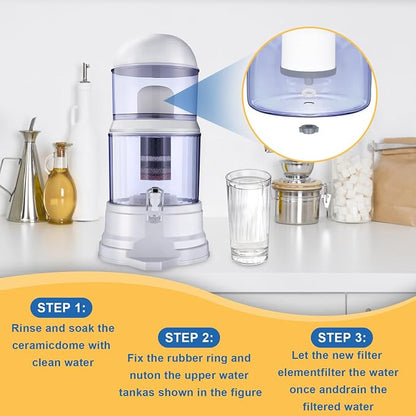 STEP 1:
Rinse and soak the ceramicdome with clean water

STEP 2:
Fix the rubber ring and nuton the upper water tankas shown in the figure

STEP 3:
Let the new filter elementfilter the water once anddrain the filtered water