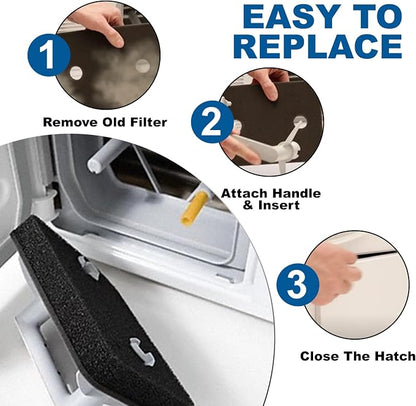 EASY TO REPLACE

1

Remove Old Filter

2

Attach Handle & Insert

3

Close The Hatch