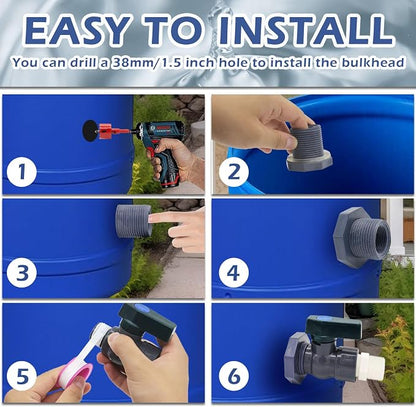 EASY TO INSTALL

You can drill a 38mm/1.5 inch hole to install the bulkhead

1

2

3

4

5

6