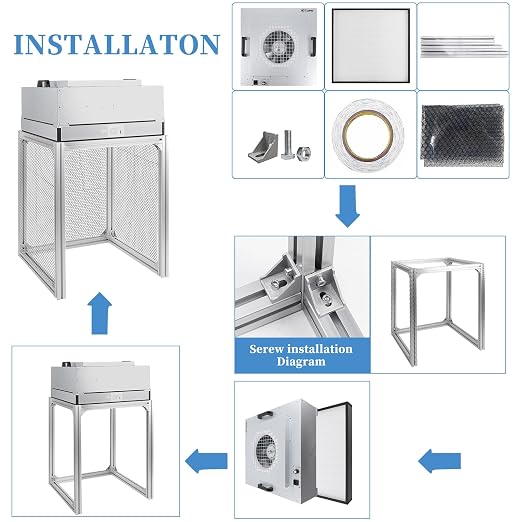 INSTALLATON

Serew installation Diagram