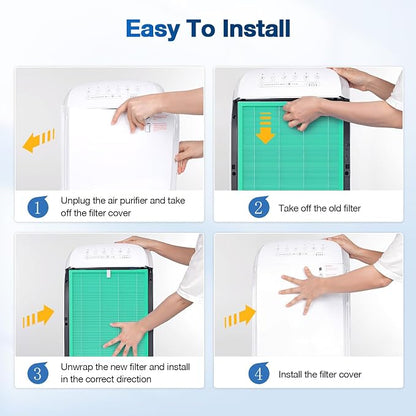 Easy To Install

1 Unplug the air purifier and take off the filter cover

2 Take off the old filter

3 Unwrap the new filter and install in the correct direction

4 Install the filter cover