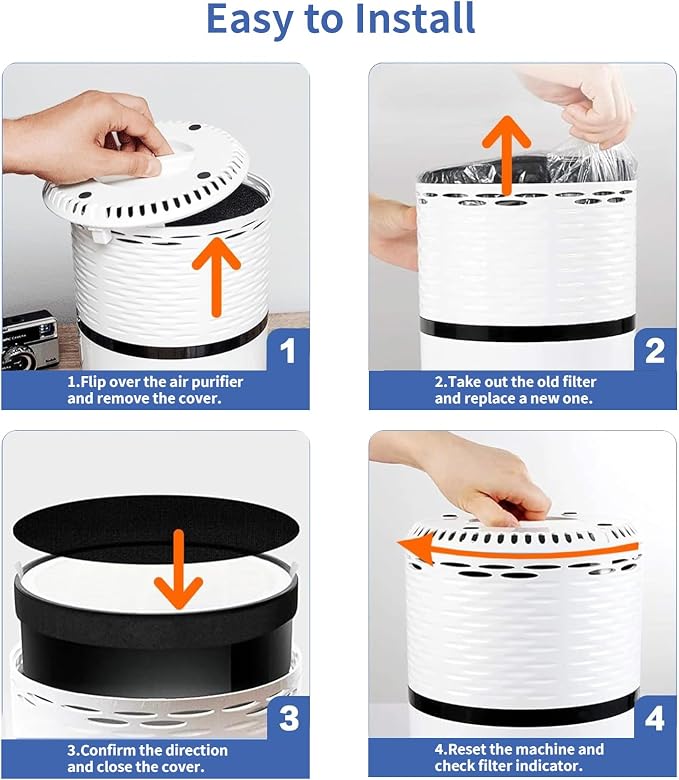 Easy to Install

1

1.Flip over the air purifier and remove the cover.

2

2.Take out the old filter and replace a new one.

3

3.Confirm the direction and close the cover.

4

4.Reset the machine and check filter indicator.