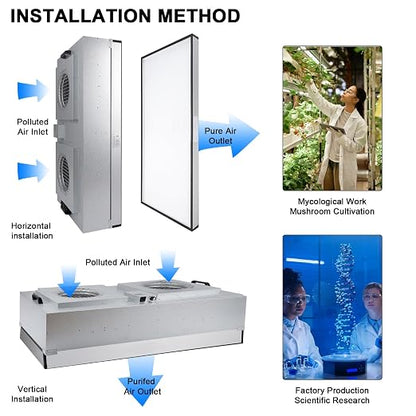 INSTALLATION METHOD

Polluted Air Inlet

Pure Air Outlet

Horizontal installation

Mycological Work Mushroom Cultivation

Polluted Air Inlet

Vertical Installation

Purifed Air Outlet

Factory Production Scientific Research