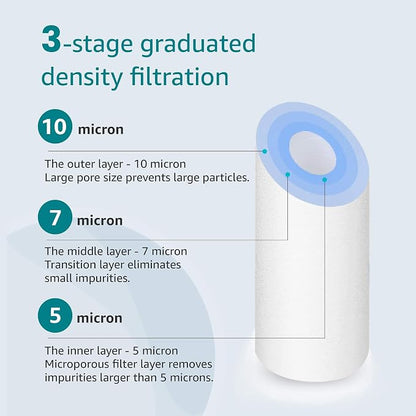 3-stage graduated density filtration

10 micron

The outer layer - 10 micron
Large pore size prevents large particles.

7 micron

The middle layer - 7 micron
Transition layer eliminates small impurities.

5 micron

The inner layer - 5 micron
Microporous filter layer removes impurities larger than 5 microns.