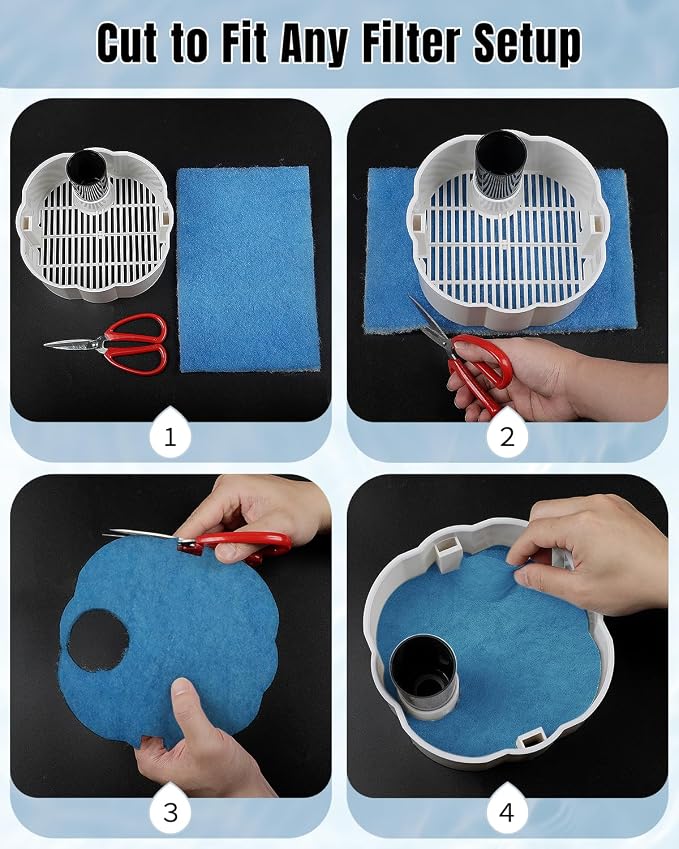 Cut to Fit Any Filter Setup

1

2

3

4