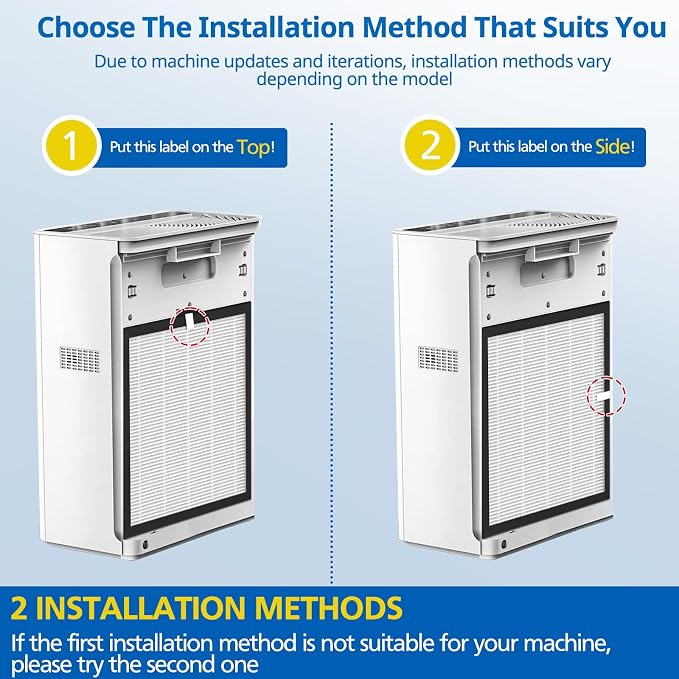 Choose The Installation Method That Suits You

Due to machine updates and iterations, installation methods vary depending on the model

1 Put this label on the Top!

2 Put this label on the Side!

2 INSTALLATION METHODS

If the first installation method is not suitable for your machine, please try the second one