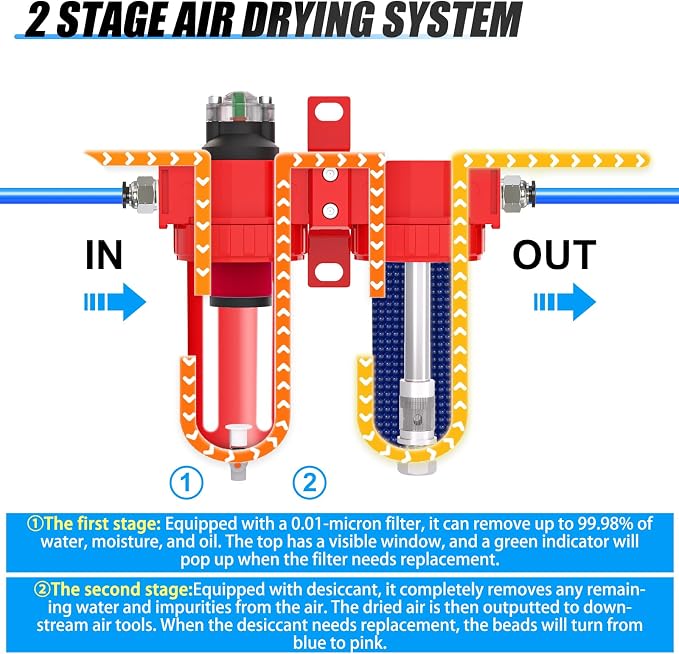 2 STAGE AIR DRYING SYSTEM

IN

OUT

①

②

①The first stage: Equipped with a 0.01-micron filter, it can remove up to 99.98% of water, moisture, and oil. The top has a visible window, and a green indicator will pop up when the filter needs replacement.

②The second stage:Equipped with desiccant, it completely removes any remaining water and impurities from the air. The dried air is then outputted to downstream air tools. When the desiccant needs replacement, the beads will turn from blue to pink.