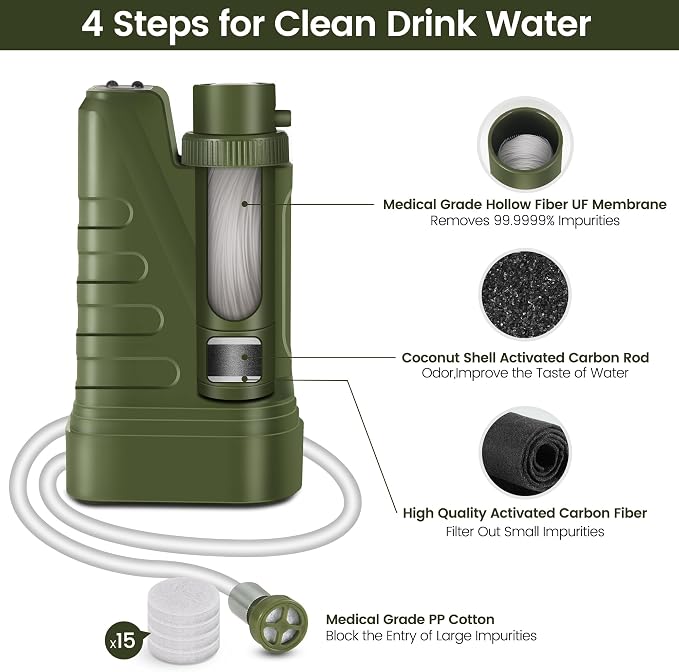 4 Steps for Clean Drink Water

Medical Grade Hollow Fiber UF Membrane
Removes 99.9999% Impurities

Coconut Shell Activated Carbon Rod
Odor,Improve the Taste of Water

High Quality Activated Carbon Fiber
Filter Out Small Impurities

x15

Medical Grade PP Cotton
Block the Entry of Large Impurities