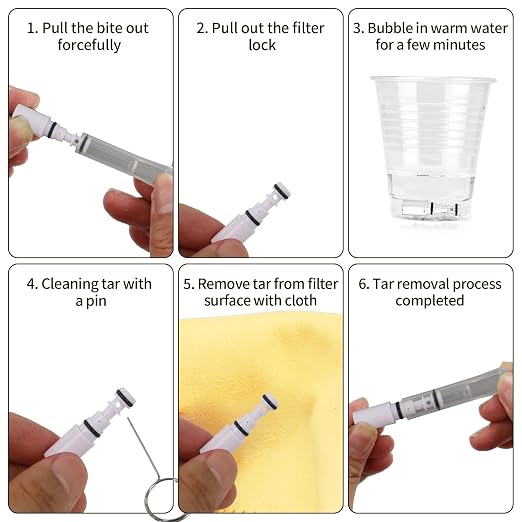 1. Pull the bite out forcefully

2. Pull out the filter lock

3. Bubble in warm water for a few minutes

4. Cleaning tar with a pin

5. Remove tar from filter surface with cloth

6. Tar removal process completed