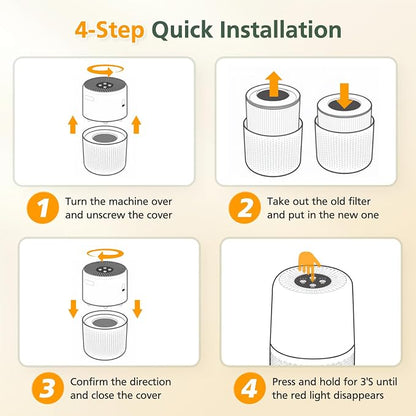 4-Step Quick Installation

1 Turn the machine over and unscrew the cover

2 Take out the old filter and put in the new one

3 Confirm the direction and close the cover

4 Press and hold for 3'S until the red light disappears