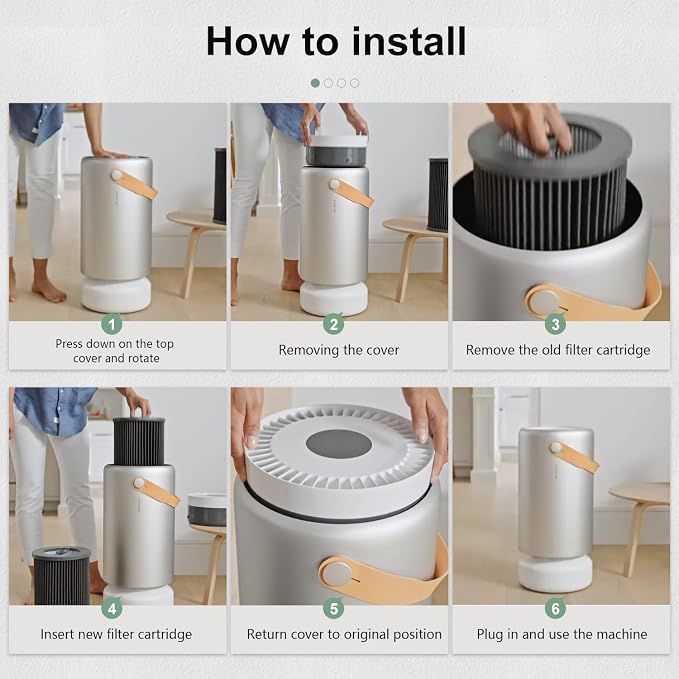 How to install

1
Press down on the top cover and rotate

2
Removing the cover

3
Remove the old filter cartridge

4
Insert new filter cartridge

5
Return cover to original position

6
Plug in and use the machine