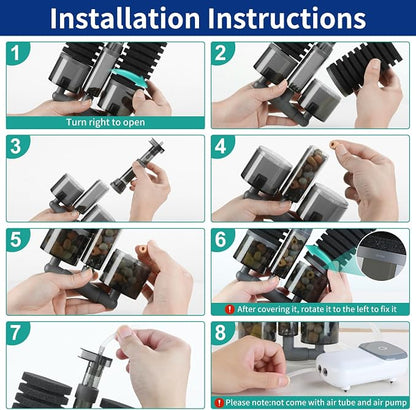 Installation Instructions

1

Turn right to open

2

3

4

5

6

! After covering it, rotate it to the left to fix it

7

8

! Please note:not come with air tube and air pump