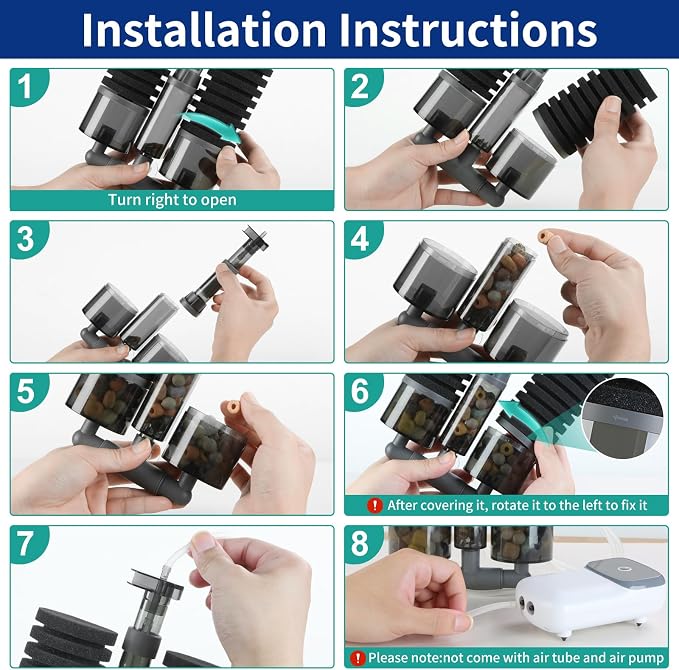 Installation Instructions

1

Turn right to open

2

3

4

5

6

! After covering it, rotate it to the left to fix it

7

8

! Please note:not come with air tube and air pump