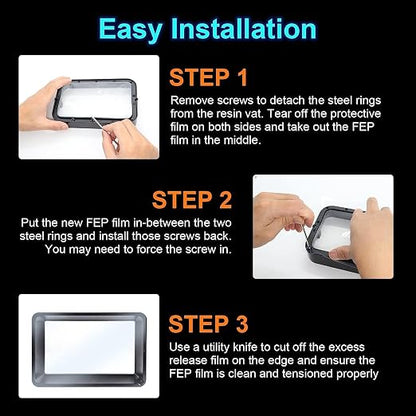 Easy Installation

STEP 1

Remove screws to detach the steel rings from the resin vat. Tear off the protective film on both sides and take out the FEP film in the middle.

STEP 2

Put the new FEP film in-between the two steel rings and install those screws back. You may need to force the screw in.

STEP 3

Use a utility knife to cut off the excess release film on the edge and ensure the FEP film is clean and tensioned properly