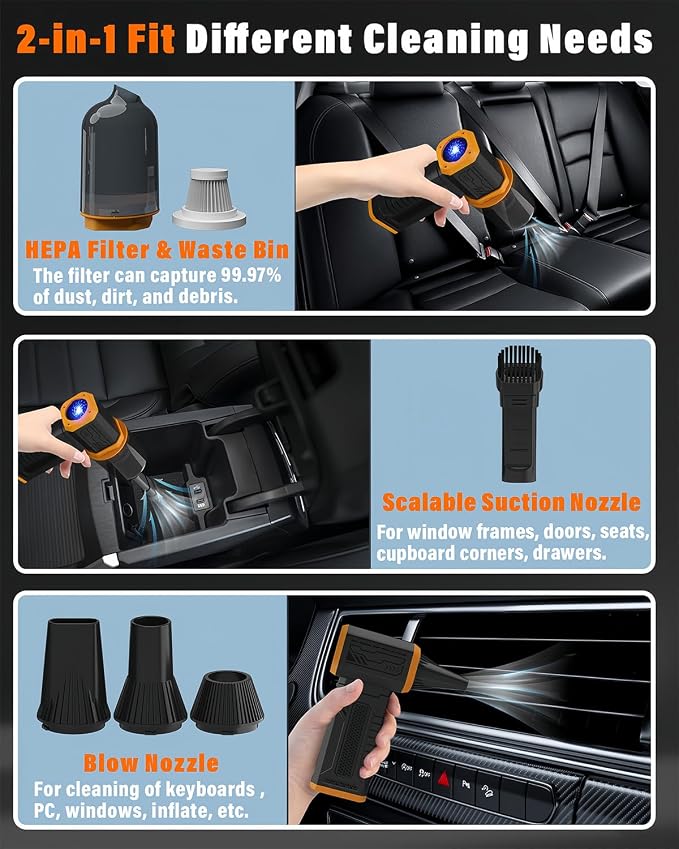 2-in-1 Fit Different Cleaning Needs

HEPA Filter & Waste Bin
The filter can capture 99.97% of dust, dirt, and debris.

Scalable Suction Nozzle
For window frames, doors, seats, cupboard corners, drawers.

Blow Nozzle
For cleaning of keyboards , PC, windows, inflate, etc.